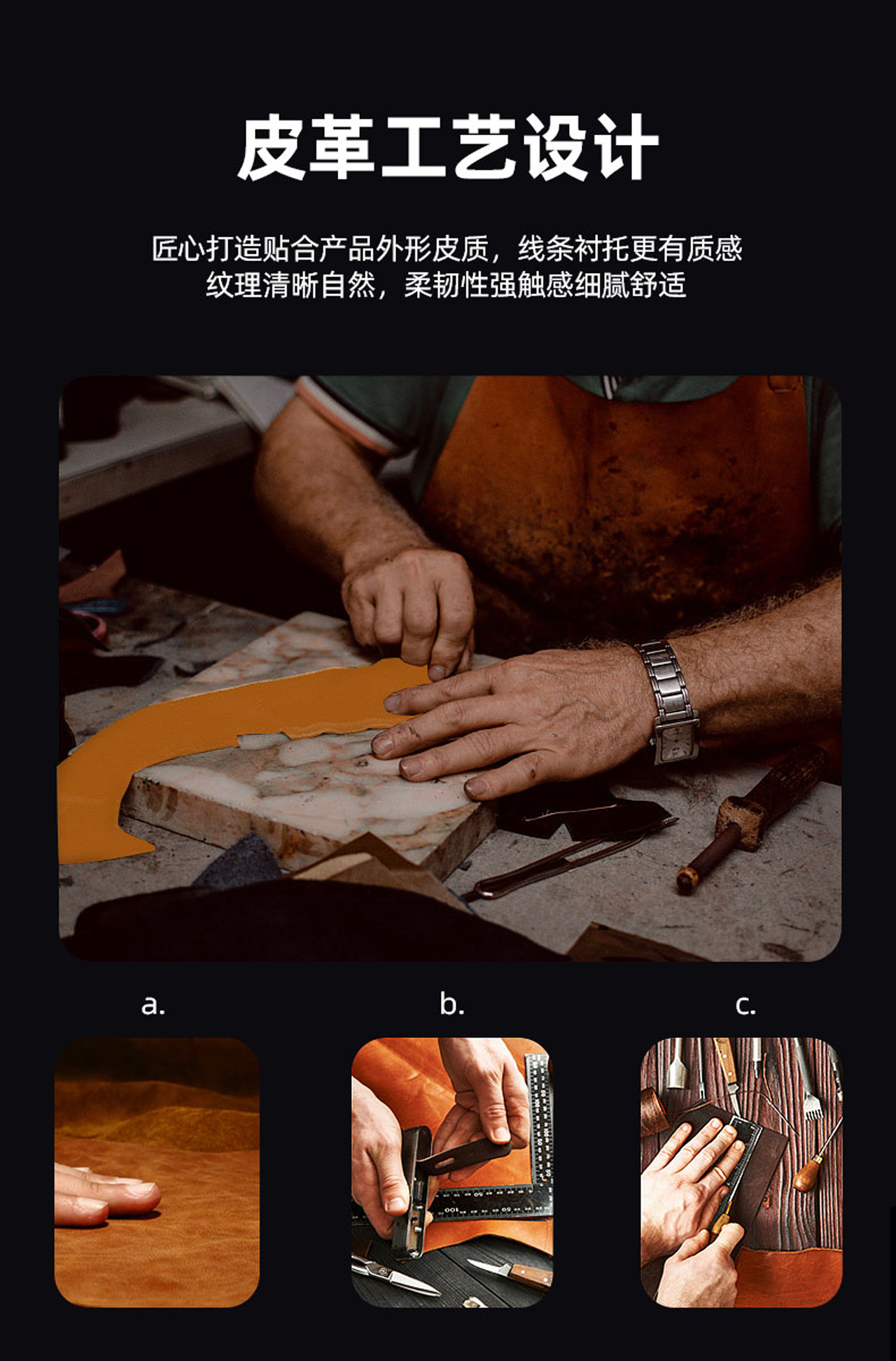 皮革工艺设计

匠心打造贴合产品外形皮质，线条衬托更有质感
纹理清晰自然，柔韧性强触感细腻舒适

a.

b.

c.